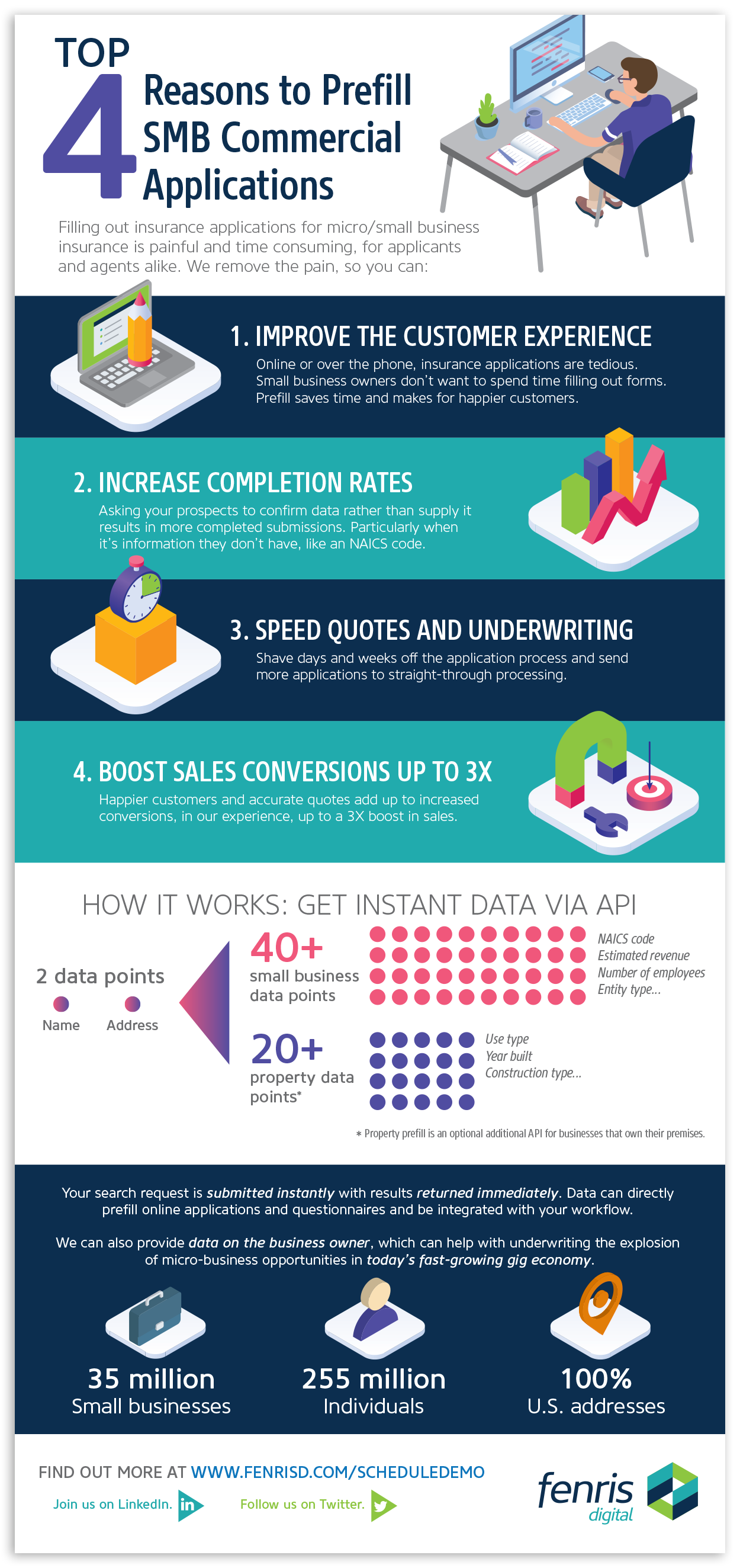 TOP 4 Reasons to Prefill SMB Commercial Applications

Filling out insurance applications for micro/small business insurance is painful and time consuming, for applicants and agents alike. We remove the pain, so you can:

1. IMPROVE THE CUSTOMER EXPERIENCE

Online or over the phone, insurance applications are tedious. Small business owners don't want to spend time filling out forms. Prefill saves time and makes for happier customers.

2. INCREASE COMPLETION RATES

Asking your prospects to confirm data rather than supply it results in more completed submissions. Particularly when it's information they don't have, like an NAICS code.

3. SPEED QUOTES AND UNDERWRITING

Shave days and weeks off the application process and send more applications to straight-through processing.

4. BOOST SALES CONVERSIONS UP TO 3X

Happier customers and accurate quotes add up to increased conversions, in our experience, up to a 3X boost in sales.

HOW IT WORKS: GET INSTANT DATA VIA API

2 data points

Name Address

40+ small business data points

NAICS code
Estimated revenue
Number of employees
Entity type...

20+ property data points*

Use type
Year built
Construction type...

* Property prefill is an optional additional API for businesses that own their premises.

Your search request is submitted instantly with results returned immediately. Data can directly prefill online applications and questionnaires and be integrated with your workflow.

We can also provide data on the business owner, which can help with underwriting the explosion of micro-business opportunities in today's fast-growing gig economy.

35 million
Small businesses

255 million
Individuals

100%
U.S. addresses

FIND OUT MORE AT WWW.FENRISD.COM/SCHEDULEDEMO

Join us on LinkedIn. in

Follow us on Twitter.

fenris digital