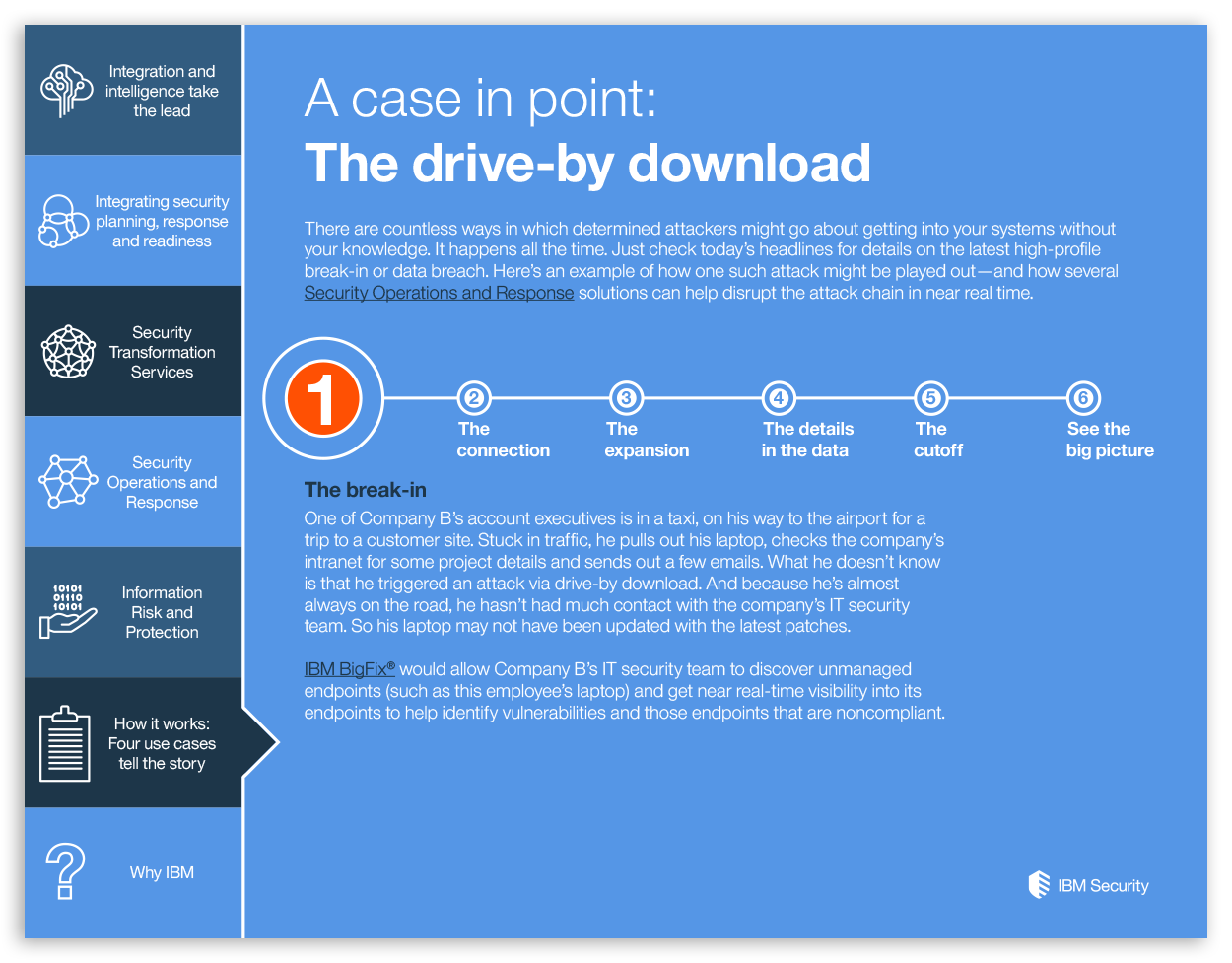 Integration and intelligence take the lead

Integrating security planning, response and readiness

Security Transformation Services

Security Operations and Response

10101
01110
10101

Information Risk and Protection

How it works: Four use cases tell the story

Why IBM

A case in point:
The drive-by download

There are countless ways in which determined attackers might go about getting into your systems without your knowledge. It happens all the time. Just check today's headlines for details on the latest high-profile break-in or data breach. Here's an example of how one such attack might be played out—and how several Security Operations and Response solutions can help disrupt the attack chain in near real time.

1

2 The connection

3 The expansion

4 The details in the data

5 The cutoff

6 See the big picture

The break-in

One of Company B's account executives is in a taxi, on his way to the airport for a trip to a customer site. Stuck in traffic, he pulls out his laptop, checks the company's intranet for some project details and sends out a few emails. What he doesn't know is that he triggered an attack via drive-by download. And because he's almost always on the road, he hasn't had much contact with the company's IT security team. So his laptop may not have been updated with the latest patches.

IBM BigFix® would allow Company B's IT security team to discover unmanaged endpoints (such as this employee's laptop) and get near real-time visibility into its endpoints to help identify vulnerabilities and those endpoints that are noncompliant.

IBM Security