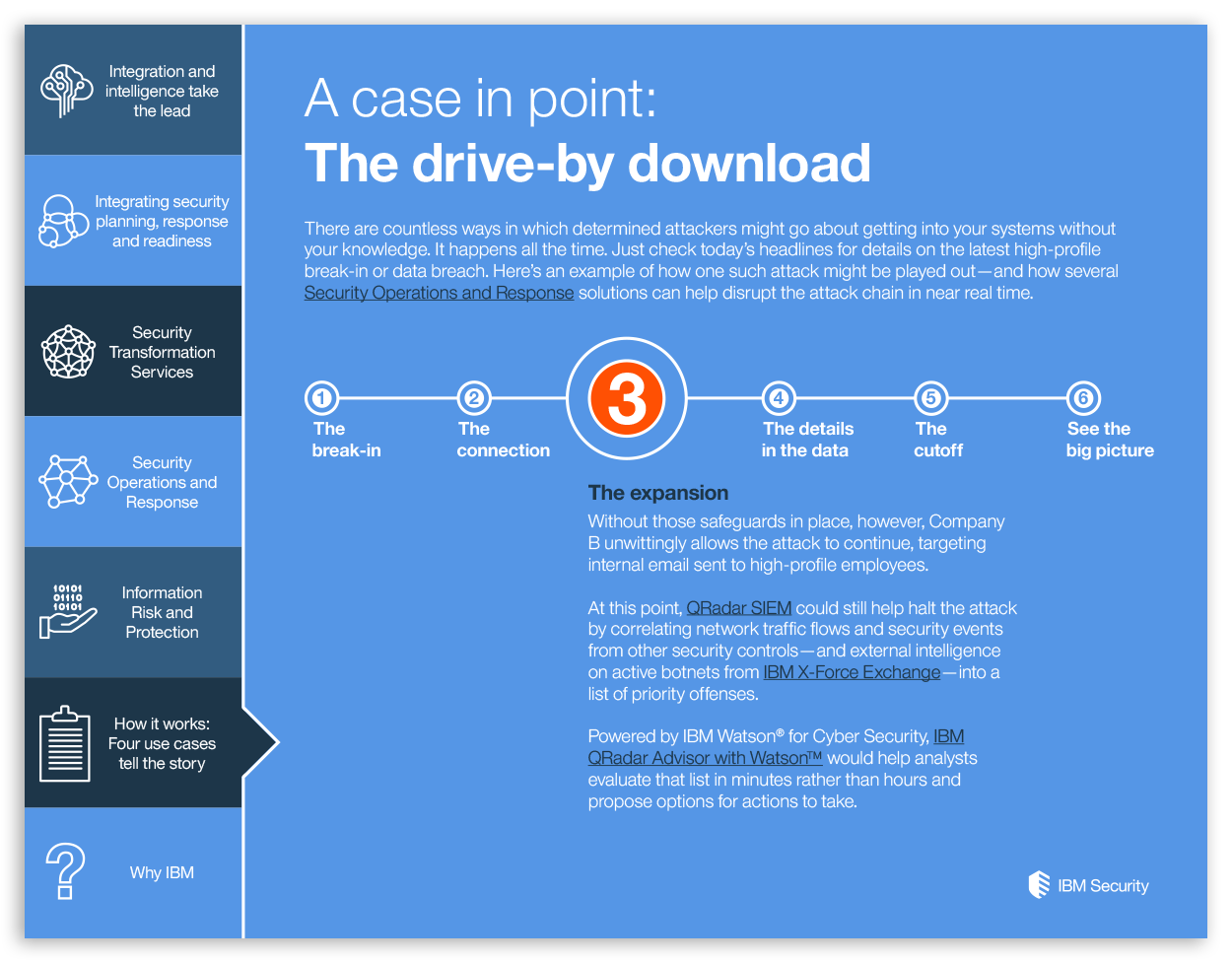 Integration and intelligence take the lead

Integrating security planning, response and readiness

Security Transformation Services

Security Operations and Response

10101
01110
10101

Information Risk and Protection

How it works: Four use cases tell the story

?

Why IBM

A case in point:
The drive-by download

There are countless ways in which determined attackers might go about getting into your systems without your knowledge. It happens all the time. Just check today's headlines for details on the latest high-profile break-in or data breach. Here's an example of how one such attack might be played out—and how several Security Operations and Response solutions can help disrupt the attack chain in near real time.

1 The break-in

2 The connection

3

4 The details in the data

5 The cutoff

6 See the big picture

The expansion

Without those safeguards in place, however, Company B unwittingly allows the attack to continue, targeting internal email sent to high-profile employees.

At this point, QRadar SIEM could still help halt the attack by correlating network traffic flows and security events from other security controls—and external intelligence on active botnets from IBM X-Force Exchange—into a list of priority offenses.

Powered by IBM Watson® for Cyber Security, IBM QRadar Advisor with Watson™ would help analysts evaluate that list in minutes rather than hours and propose options for actions to take.

IBM Security