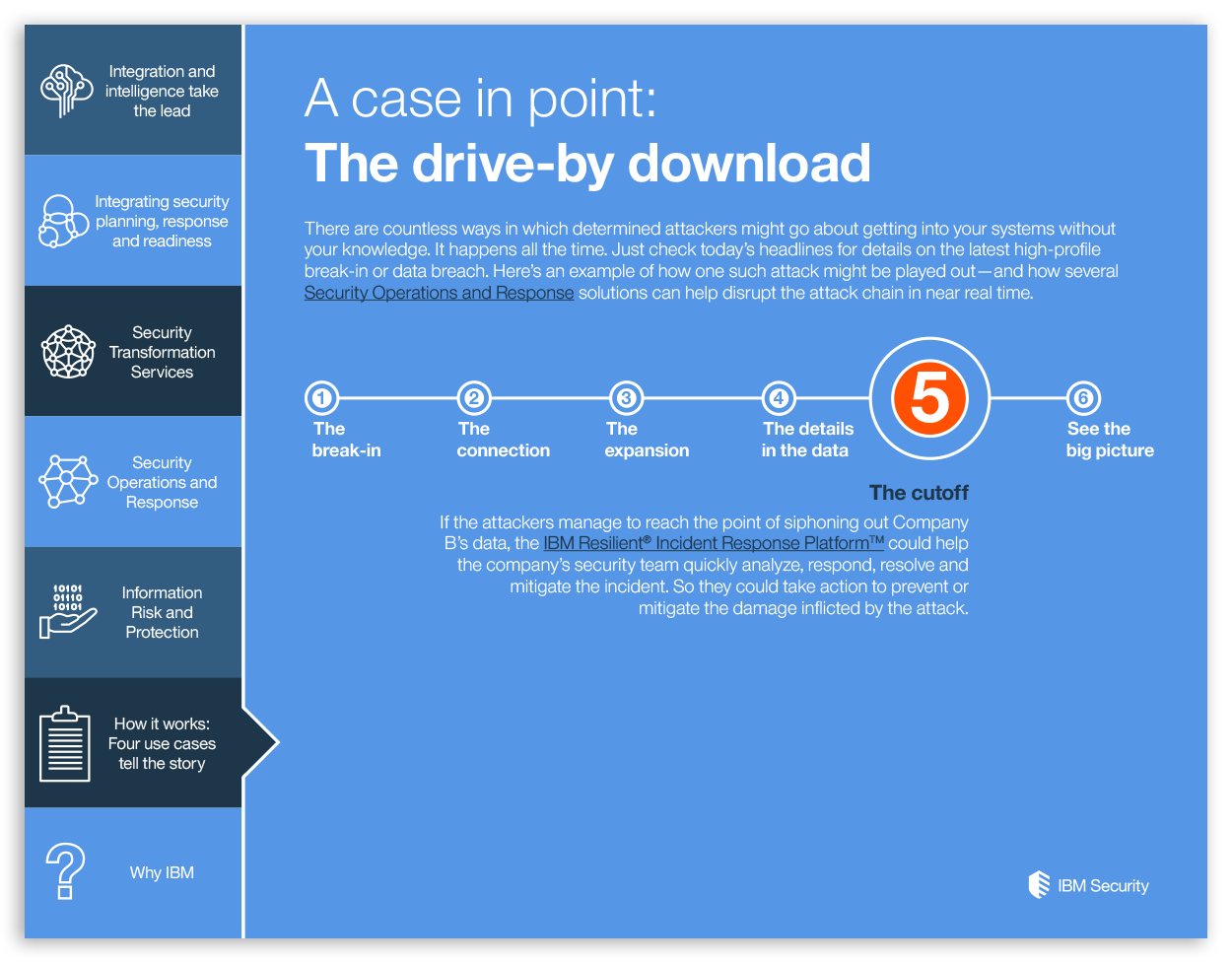 Integration and intelligence take the lead

Integrating security planning, response and readiness

Security Transformation Services

Security Operations and Response

10101
01110
10101

Information Risk and Protection

How it works: Four use cases tell the story

Why IBM

A case in point:
The drive-by download

There are countless ways in which determined attackers might go about getting into your systems without your knowledge. It happens all the time. Just check today's headlines for details on the latest high-profile break-in or data breach. Here's an example of how one such attack might be played out—and how several Security Operations and Response solutions can help disrupt the attack chain in near real time.

1 The break-in

2 The connection

3 The expansion

4 The details in the data

5

6 See the big picture

The cutoff

If the attackers manage to reach the point of siphoning out Company B's data, the IBM Resilient® Incident Response Platform™ could help the company's security team quickly analyze, respond, resolve and mitigate the incident. So they could take action to prevent or mitigate the damage inflicted by the attack.

IBM Security