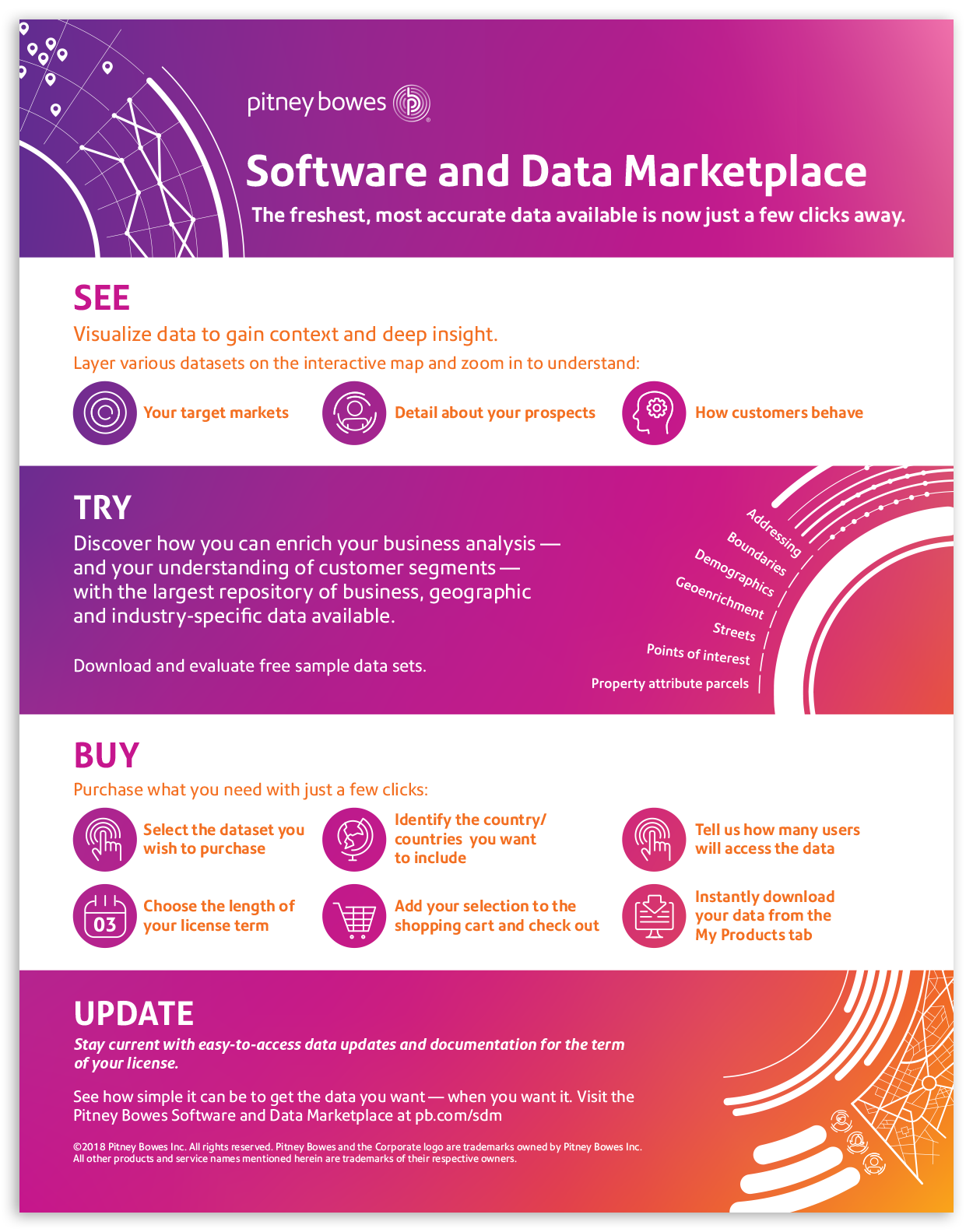 pitney bowes

Software and Data Marketplace

The freshest, most accurate data available is now just a few clicks away.

SEE

Visualize data to gain context and deep insight.

Layer various datasets on the interactive map and zoom in to understand:

Your target markets

Detail about your prospects

How customers behave

TRY

Discover how you can enrich your business analysis — and your understanding of customer segments — with the largest repository of business, geographic and industry-specific data available.

Download and evaluate free sample data sets.

Addressing
Boundaries
Demographics
Geoenrichment
Streets
Points of interest
Property attribute parcels

BUY

Purchase what you need with just a few clicks:

Select the dataset you wish to purchase

Identify the country/ countries you want to include

Tell us how many users will access the data

03

Choose the length of your license term

Add your selection to the shopping cart and check out

Instantly download your data from the My Products tab

UPDATE

Stay current with easy-to-access data updates and documentation for the term of your license.

See how simple it can be to get the data you want — when you want it. Visit the Pitney Bowes Software and Data Marketplace at pb.com/sdm

©2018 Pitney Bowes Inc. All rights reserved. Pitney Bowes and the Corporate logo are trademarks owned by Pitney Bowes Inc. All other products and service names mentioned herein are trademarks of their respective owners.